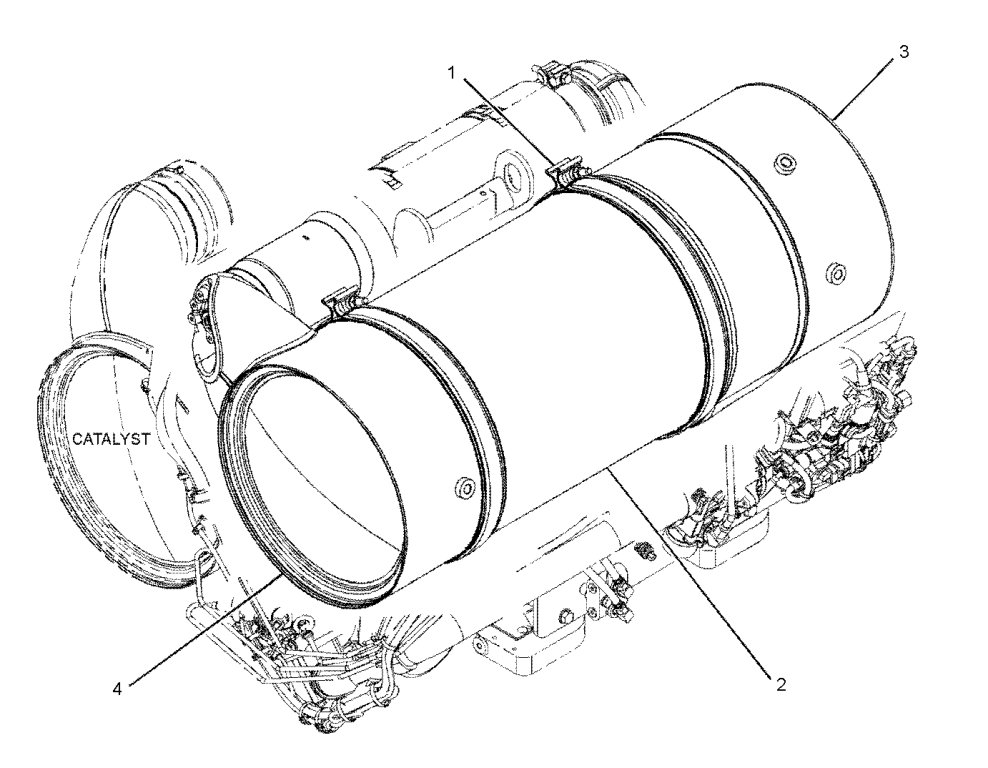 1
3
CATALYST
4
2