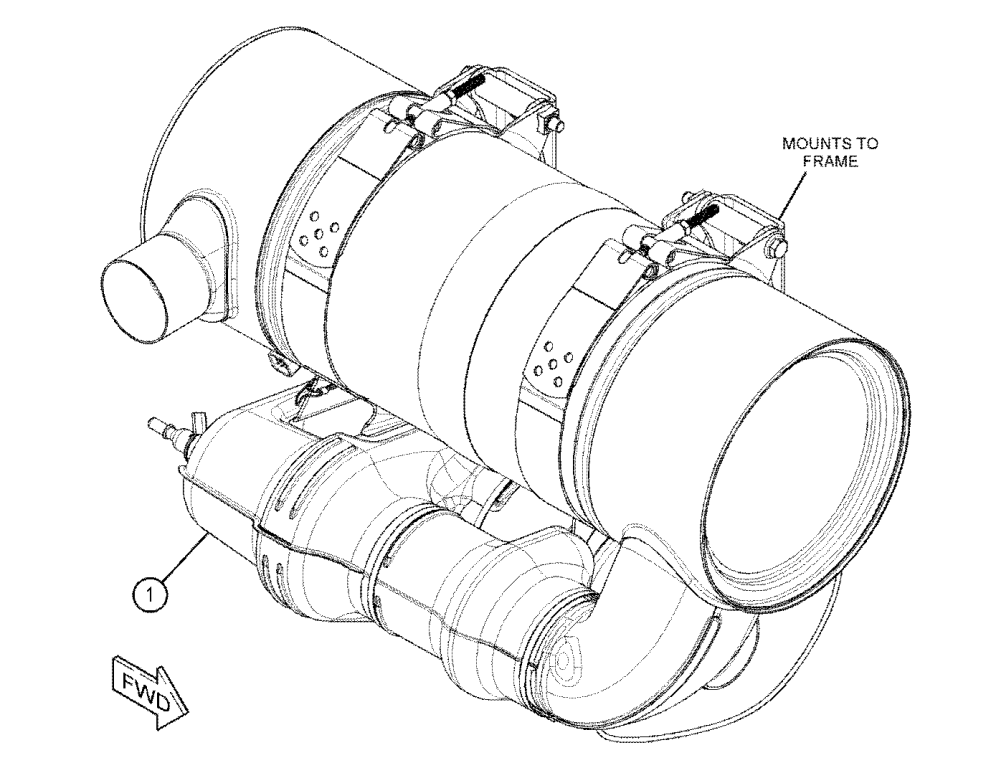 MOUNTS TO FRAME

1

FWD